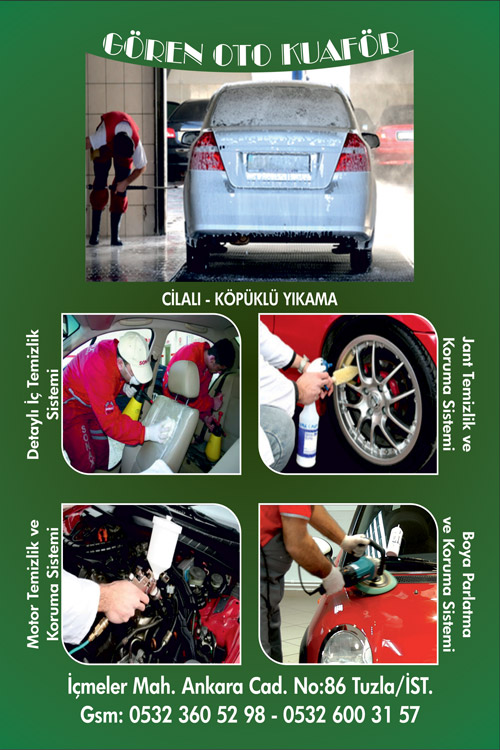 GÖREN OTO KUAFÖR

CİLALI - KÖPÜKLÜ YIKAMA

Detaylı İç Temizlik Sistemi

Jant Temizlik ve Koruma Sistemi

Motor Temizlik ve Koruma Sistemi

Boya Parlatma ve Koruma Sistemi

İçmeler Mah. Ankara Cad. No:86 Tuzla/İST.
Gsm: 0532 360 52 98 - 0532 600 31 57